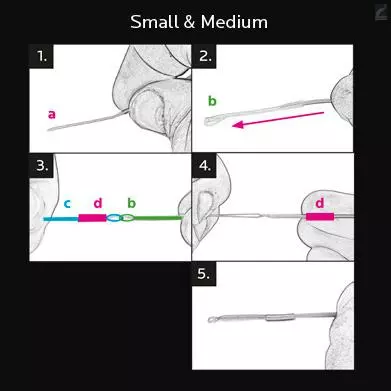 Small & Medium

1.

a

2.

b

3.

c

d

b

4.

d

5.