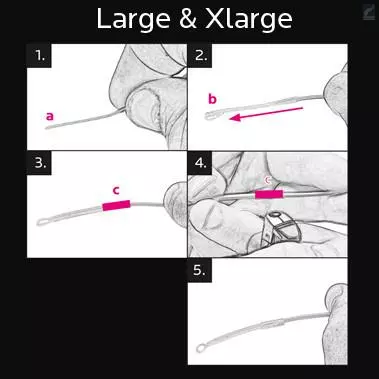 Large & Xlarge

1.

a

2.

b

3.

c

4.

c

5.